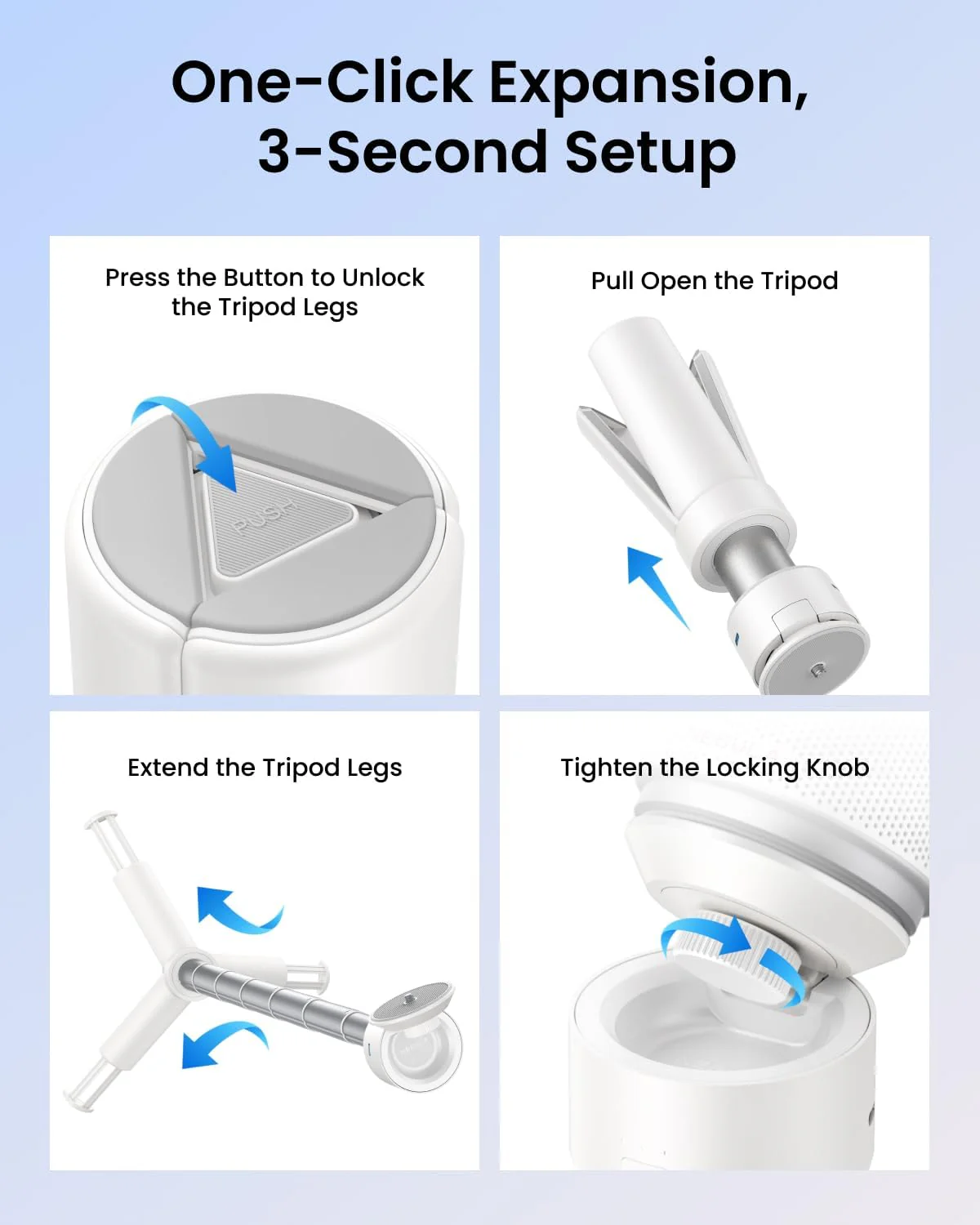 One-Click Expansion, 3-Second Setup

Press the Button to Unlock the Tripod Legs

PUSH

Pull Open the Tripod

Extend the Tripod Legs

Tighten the Locking Knob